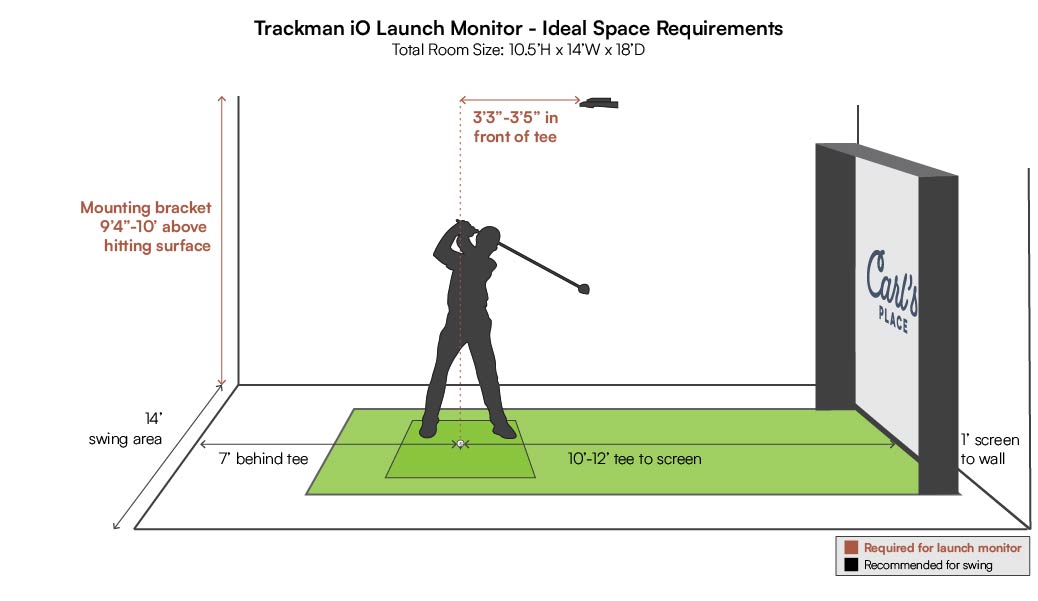 Trackman iO Launch Monitor - Ideal Space Requirements
Total Room Size: 10.5'H x 14'W x 18'D

3'3"-3'5" in front of tee

Mounting bracket 9'4"-10' above hitting surface

Carl's PLACE

14' swing area

7' behind tee

10'-12' tee to screen

1' screen to wall

Required for launch monitor
Recommended for swing